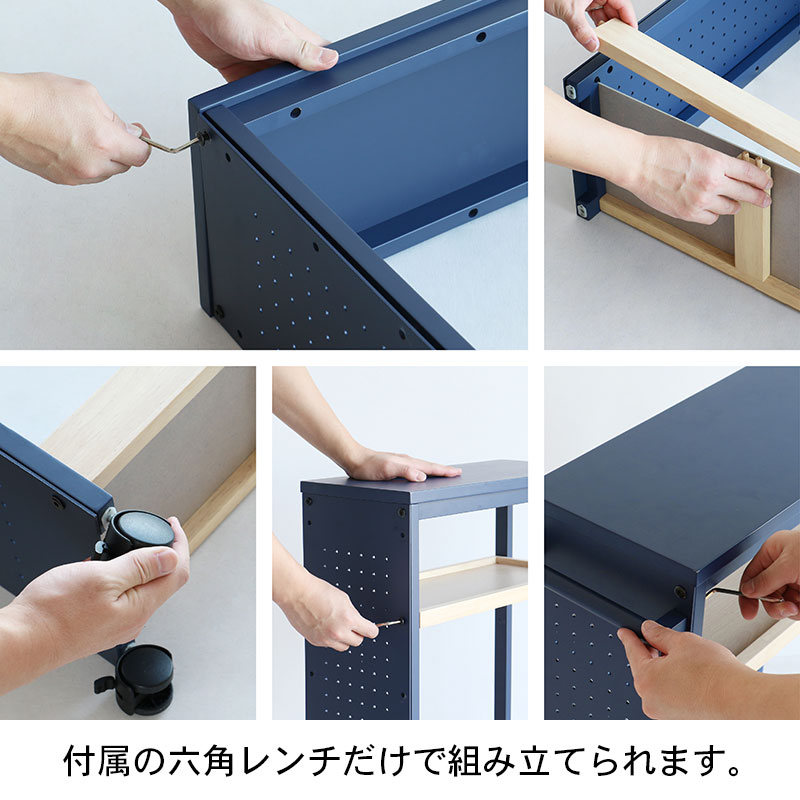 付属の六角レンチだけで組み立てられます。